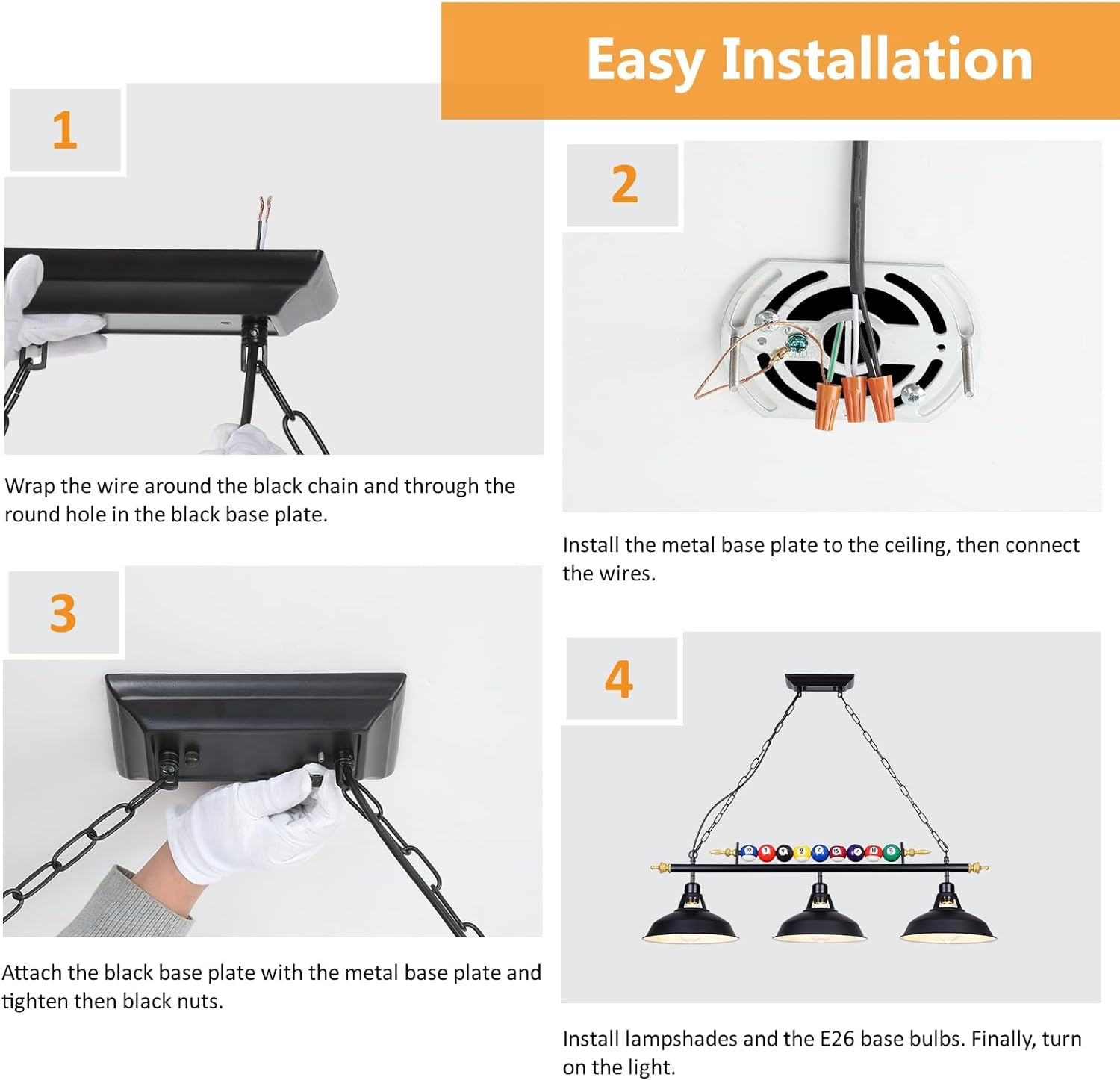 Easy Installation

1

Wrap the wire around the black chain and through the round hole in the black base plate.

2

Install the metal base plate to the ceiling, then connect the wires.

3

Attach the black base plate with the metal base plate and tighten then black nuts.

4

Install lampshades and the E26 base bulbs. Finally, turn on the light.